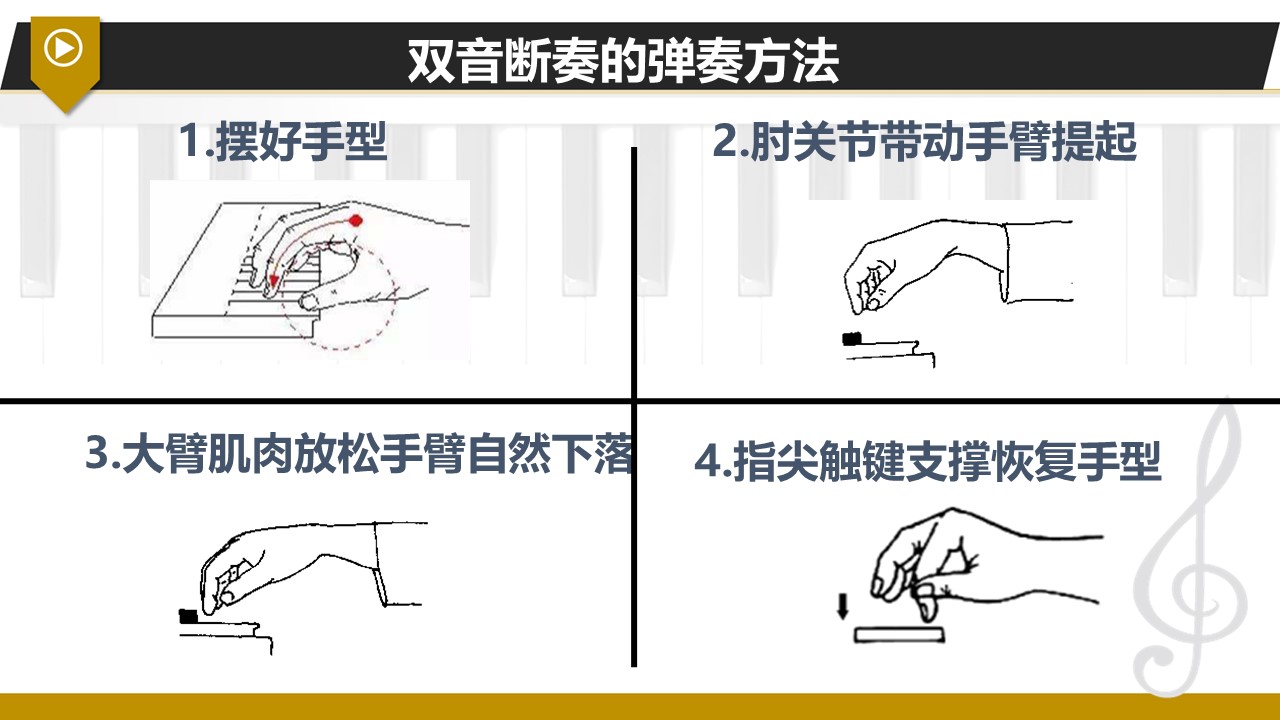 双音断奏的弹奏方法

1.摆好手型

2.肘关节带动手臂提起

3.大臂肌肉放松手臂自然下落

4.指尖触键支撑恢复手型